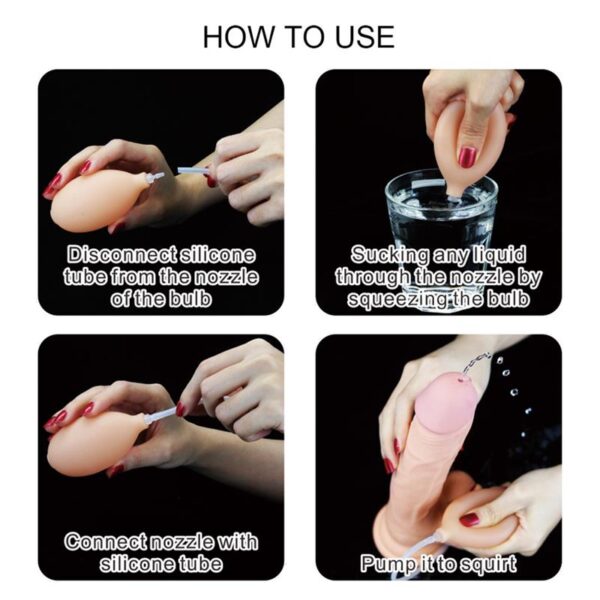 HOW TO USE

Disconnect silicone tube from the nozzle of the bulb

Sucking any liquid through the nozzle by squeezing the bulb

Connect nozzle with silicone tube

Pump it to squirt